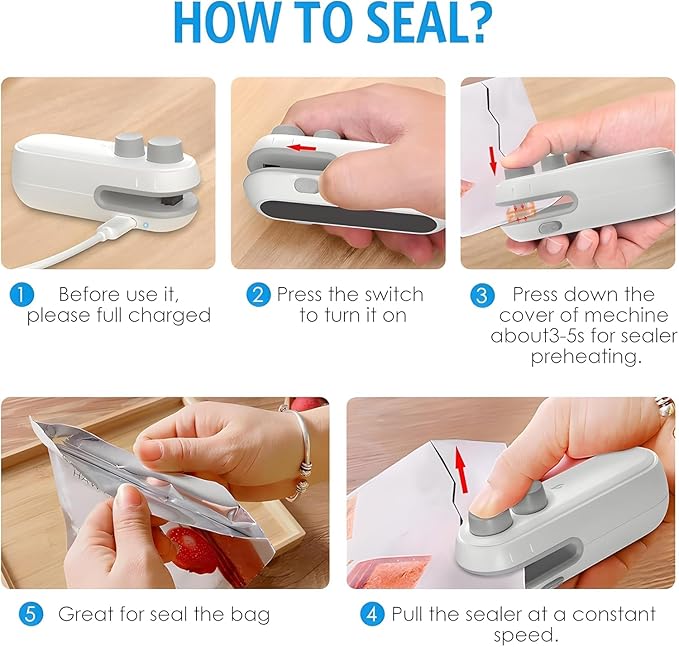 HOW TO SEAL?

1 Before use it, please full charged

2 Press the switch to turn it on

3 Press down the cover of mechine about3-5s for sealer preheating.

5 Great for seal the bag

4 Pull the sealer at a constant speed.